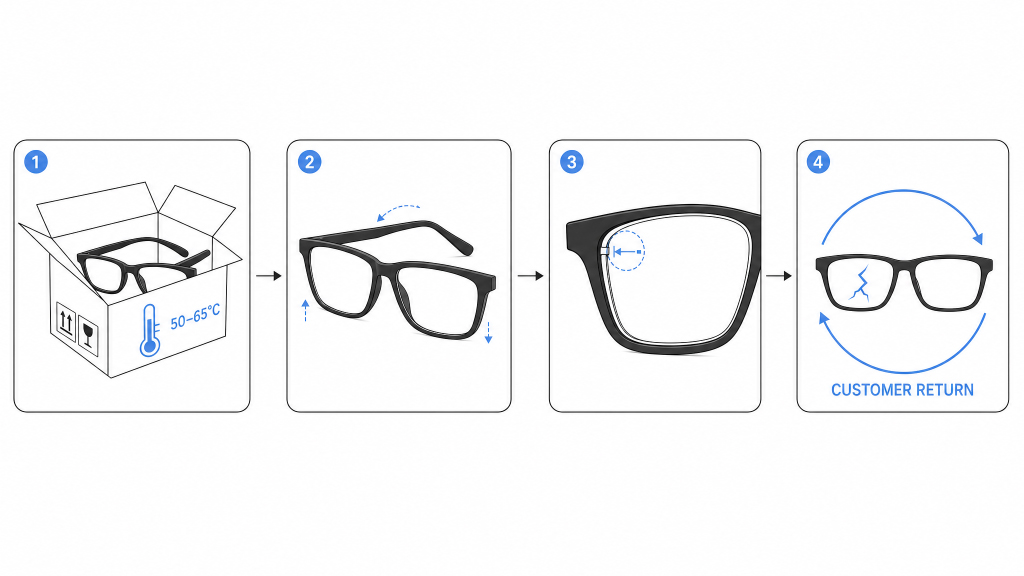 1

50–65°C

2

3

4

CUSTOMER RETURN